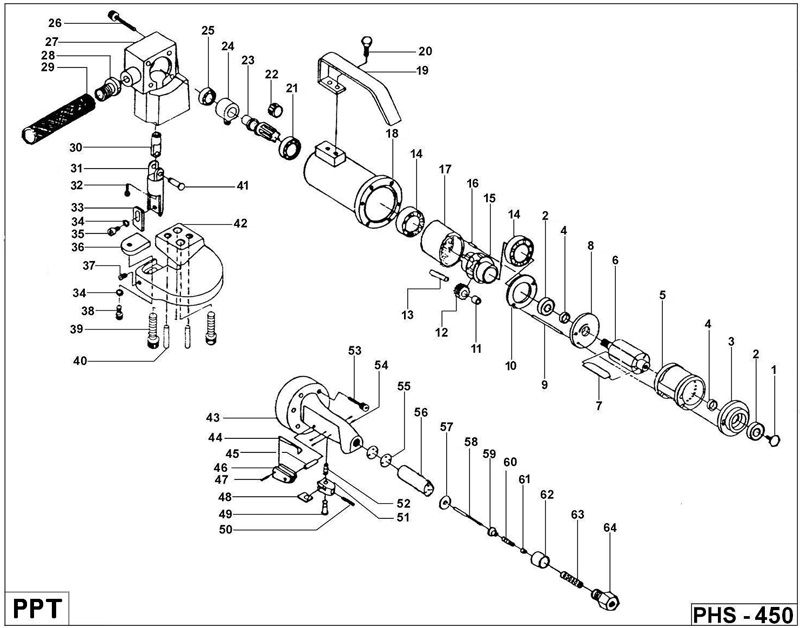 26
27
28
29
25
24
23
22
21
20
19
18
14
17
16
15
14
2
4
8
6
5
4
3
2
1
30
31
32
41
33
34
35
42
36
37
34
38
39
40
13
12
11
10
9
7
53
54
55
56
57
58
59
60
61
62
63
64
43
44
45
46
47
48
49
50
52
51
PPT
PHS - 450